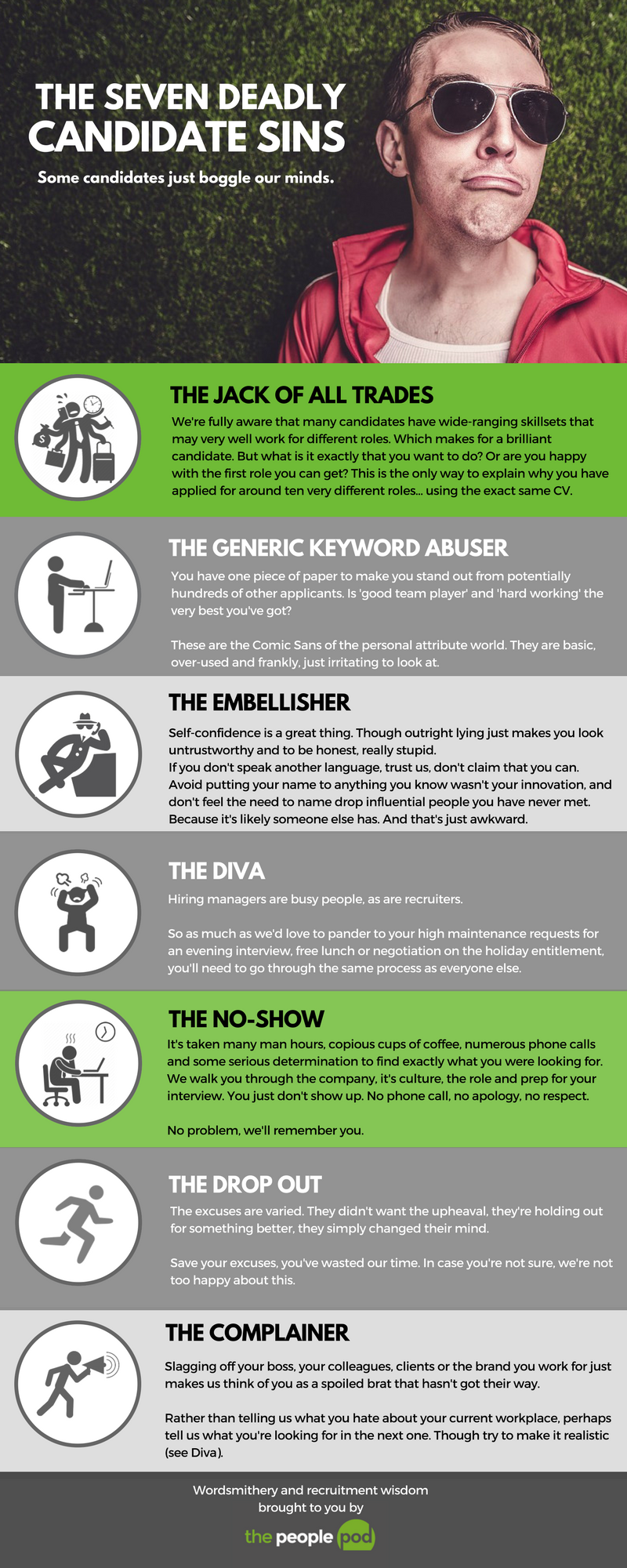 THE SEVEN DEADLY CANDIDATE SINS

Some candidates just boggle our minds.

THE JACK OF ALL TRADES

We're fully aware that many candidates have wide-ranging skillsets that may very well work for different roles. Which makes for a brilliant candidate. But what is it exactly that you want to do? Or are you happy with the first role you can get? This is the only way to explain why you have applied for around ten very different roles... using the exact same CV.

THE GENERIC KEYWORD ABUSER

You have one piece of paper to make you stand out from potentially hundreds of other applicants. Is 'good team player' and 'hard working' the very best you've got?

These are the Comic Sans of the personal attribute world. They are basic, over-used and frankly, just irritating to look at.

THE EMBELLISHER

Self-confidence is a great thing. Though outright lying just makes you look untrustworthy and to be honest, really stupid.
If you don't speak another language, trust us, don't claim that you can. Avoid putting your name to anything you know wasn't your innovation, and don't feel the need to name drop influential people you have never met. Because it's likely someone else has. And that's just awkward.

THE DIVA

Hiring managers are busy people, as are recruiters.

So as much as we'd love to pander to your high maintenance requests for an evening interview, free lunch or negotiation on the holiday entitlement, you'll need to go through the same process as everyone else.

THE NO-SHOW

It's taken many man hours, copious cups of coffee, numerous phone calls and some serious determination to find exactly what you were looking for. We walk you through the company, it's culture, the role and prep for your interview. You just don't show up. No phone call, no apology, no respect.

No problem, we'll remember you.

THE DROP OUT

The excuses are varied. They didn't want the upheaval, they're holding out for something better, they simply changed their mind.

Save your excuses, you've wasted our time. In case you're not sure, we're not too happy about this.

THE COMPLAINER

Slagging off your boss, your colleagues, clients or the brand you work for just makes us think of you as a spoiled brat that hasn't got their way.

Rather than telling us what you hate about your current workplace, perhaps tell us what you're looking for in the next one. Though try to make it realistic (see Diva).

Wordsmithery and recruitment wisdom brought to you by

the people pod